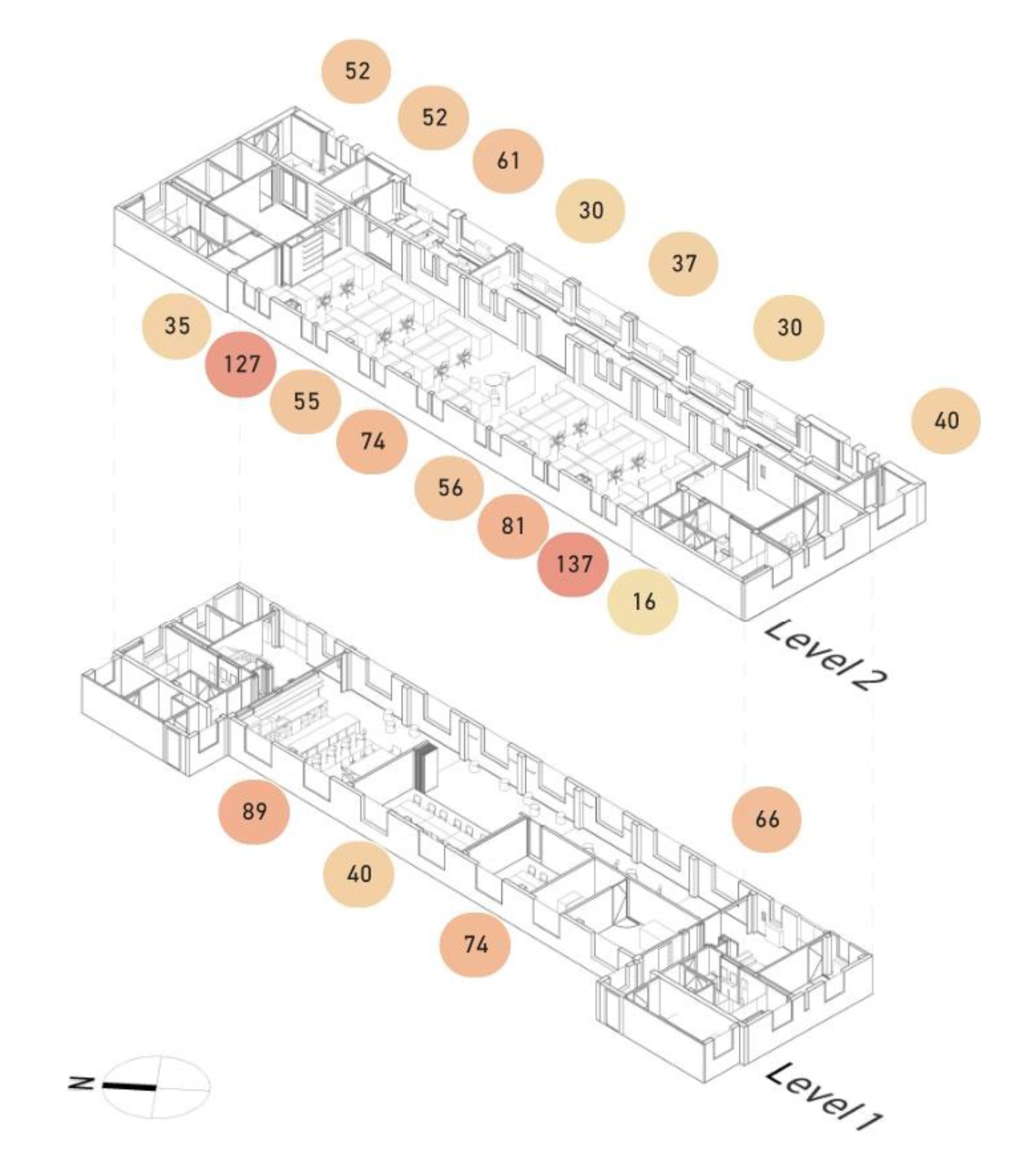 52
52
61
30
37
30
40
35
127
55
74
56
81
137
16
Level 2
89
40
74
66
Level 1
N